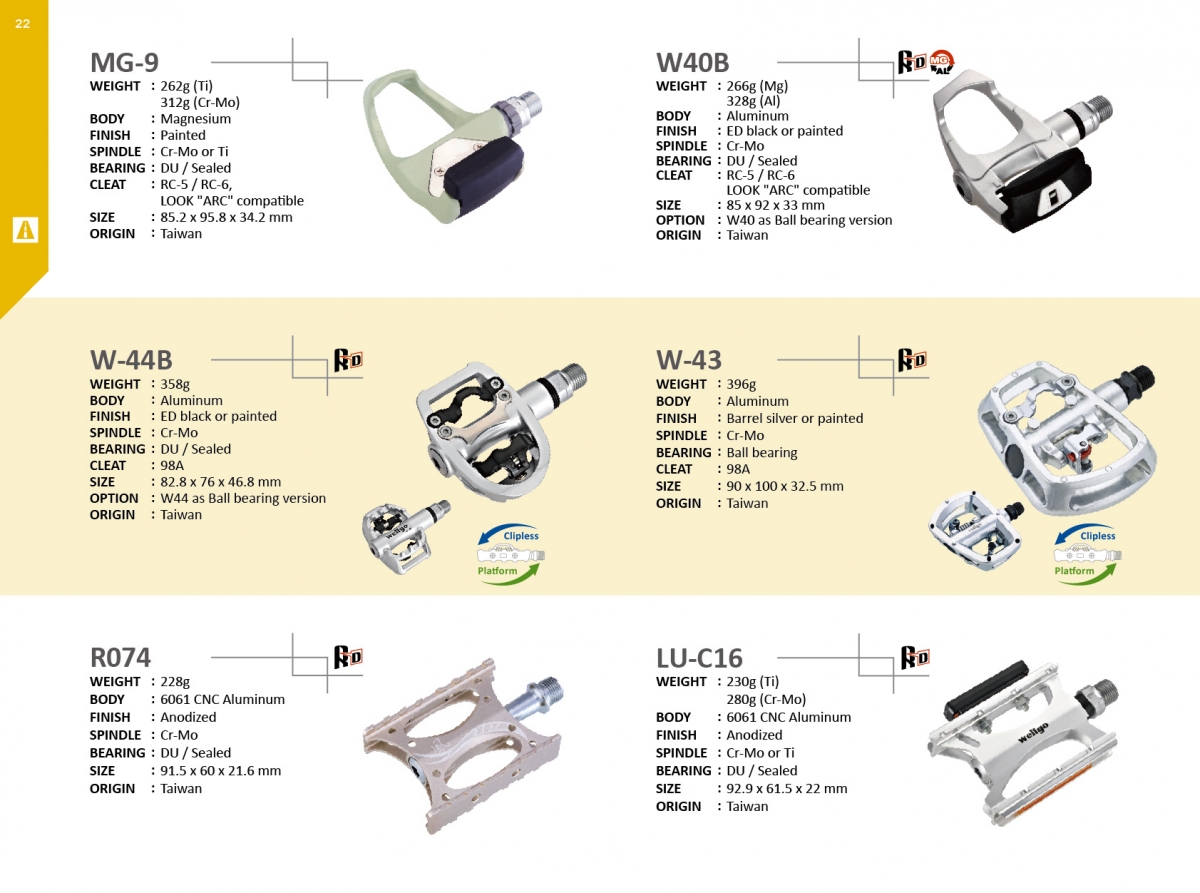 22

MG-9
WEIGHT : 262g (Ti)
312g (Cr-Mo)
BODY : Magnesium
FINISH : Painted
SPINDLE : Cr-Mo or Ti
BEARING : DU / Sealed
CLEAT : RC-5 / RC-6, LOOK "ARC" compatible
SIZE : 85.2 x 95.8 x 34.2 mm
ORIGIN : Taiwan

W40B
RD MG AL
WEIGHT : 266g (Mg)
328g (Al)
BODY : Aluminum
FINISH : ED black or painted
SPINDLE : Cr-Mo
BEARING : DU / Sealed
CLEAT : RC-5 / RC-6
LOOK "ARC" compatible
SIZE : 85 x 92 x 33 mm
OPTION : W40 as Ball bearing version
ORIGIN : Taiwan

W-44B
RD
WEIGHT : 358g
BODY : Aluminum
FINISH : ED black or painted
SPINDLE : Cr-Mo
BEARING : DU / Sealed
CLEAT : 98A
SIZE : 82.8 x 76 x 46.8 mm
OPTION : W44 as Ball bearing version
ORIGIN : Taiwan

Clipless
Platform

W-43
RD
WEIGHT : 396g
BODY : Aluminum
FINISH : Barrel silver or painted
SPINDLE : Cr-Mo
BEARING : Ball bearing
CLEAT : 98A
SIZE : 90 x 100 x 32.5 mm
ORIGIN : Taiwan

Clipless
Platform

R074
RD
WEIGHT : 228g
BODY : 6061 CNC Aluminum
FINISH : Anodized
SPINDLE : Cr-Mo
BEARING : DU / Sealed
SIZE : 91.5 x 60 x 21.6 mm
ORIGIN : Taiwan

LU-C16
RD
WEIGHT : 230g (Ti)
280g (Cr-Mo)
BODY : 6061 CNC Aluminum
FINISH : Anodized
SPINDLE : Cr-Mo or Ti
BEARING : DU / Sealed
SIZE : 92.9 x 61.5 x 22 mm
ORIGIN : Taiwan

wellgo