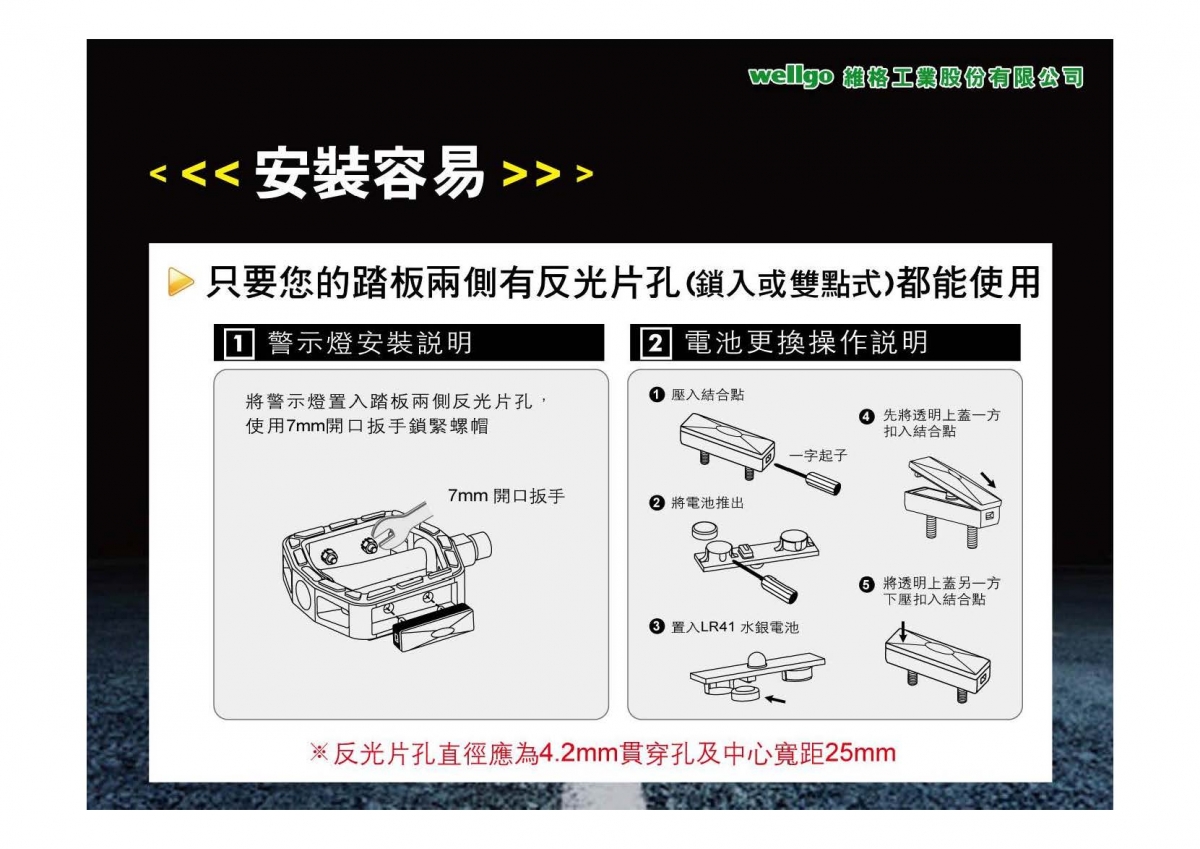 wellgo 維格工業股份有限公司

< << 安裝容易 >> >

只要您的踏板兩側有反光片孔(鎖入或雙點式)都能使用

1 警示燈安裝說明

將警示燈置入踏板兩側反光片孔，使用7mm開口扳手鎖緊螺帽

7mm 開口扳手

2 電池更換操作說明

❶ 壓入結合點

一字起子

❷ 將電池推出

❸ 置入LR41 水銀電池

❹ 先將透明上蓋一方扣入結合點

❺ 將透明上蓋另一方下壓扣入結合點

※反光片孔直徑應為4.2mm貫穿孔及中心寬距25mm